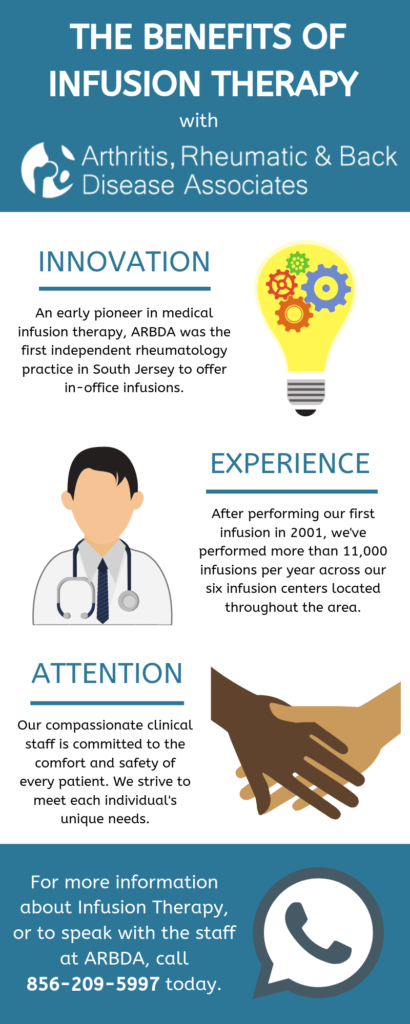 THE BENEFITS OF INFUSION THERAPY

with

Arthritis, Rheumatic & Back Disease Associates

INNOVATION

An early pioneer in medical infusion therapy, ARBDA was the first independent rheumatology practice in South Jersey to offer in-office infusions.

EXPERIENCE

After performing our first infusion in 2001, we've performed more than 11,000 infusions per year across our six infusion centers located throughout the area.

ATTENTION

Our compassionate clinical staff is committed to the comfort and safety of every patient. We strive to meet each individual's unique needs.

For more information about Infusion Therapy, or to speak with the staff at ARBDA, call 856-209-5997 today.