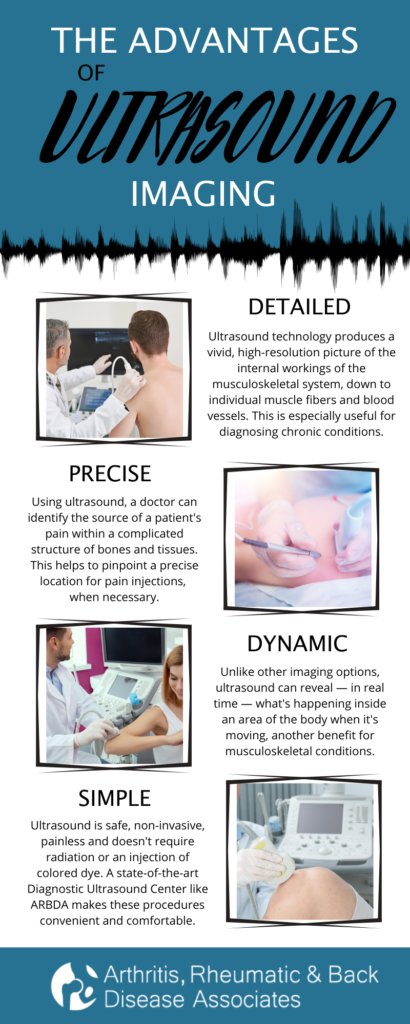 THE ADVANTAGES
OF
ULTRASOUND
IMAGING

DETAILED

Ultrasound technology produces a vivid, high-resolution picture of the internal workings of the musculoskeletal system, down to individual muscle fibers and blood vessels. This is especially useful for diagnosing chronic conditions.

PRECISE

Using ultrasound, a doctor can identify the source of a patient's pain within a complicated structure of bones and tissues. This helps to pinpoint a precise location for pain injections, when necessary.

DYNAMIC

Unlike other imaging options, ultrasound can reveal — in real time — what's happening inside an area of the body when it's moving, another benefit for musculoskeletal conditions.

SIMPLE

Ultrasound is safe, non-invasive, painless and doesn't require radiation or an injection of colored dye. A state-of-the-art Diagnostic Ultrasound Center like ARBDA makes these procedures convenient and comfortable.

Arthritis, Rheumatic & Back Disease Associates