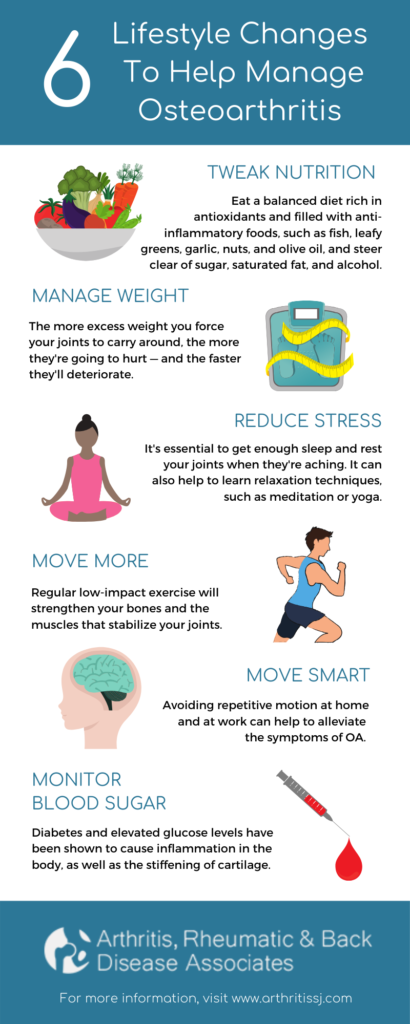 6 Lifestyle Changes To Help Manage Osteoarthritis

TWEAK NUTRITION

Eat a balanced diet rich in antioxidants and filled with anti-inflammatory foods, such as fish, leafy greens, garlic, nuts, and olive oil, and steer clear of sugar, saturated fat, and alcohol.

MANAGE WEIGHT

The more excess weight you force your joints to carry around, the more they're going to hurt — and the faster they'll deteriorate.

REDUCE STRESS

It's essential to get enough sleep and rest your joints when they're aching. It can also help to learn relaxation techniques, such as meditation or yoga.

MOVE MORE

Regular low-impact exercise will strengthen your bones and the muscles that stabilize your joints.

MOVE SMART

Avoiding repetitive motion at home and at work can help to alleviate the symptoms of OA.

MONITOR BLOOD SUGAR

Diabetes and elevated glucose levels have been shown to cause inflammation in the body, as well as the stiffening of cartilage.

Arthritis, Rheumatic & Back Disease Associates

For more information, visit www.arthritissj.com